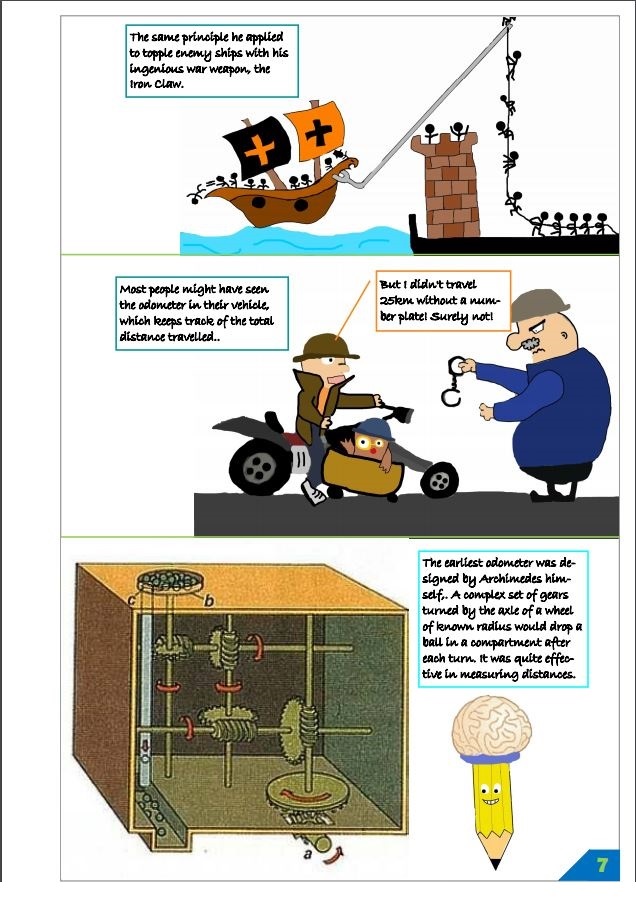 The same principle he applied to topple enemy ships with his ingenious war weapon, the Iron Claw.

Most people might have seen the odometer in their vehicle, which keeps track of the total distance travelled..

But I didn't travel 25km without a number plate! Surely not!

c

b

a

The earliest odometer was designed by Archimedes himself.. A complex set of gears turned by the axle of a wheel of known radius would drop a ball in a compartment after each turn. It was quite effective in measuring distances.

7