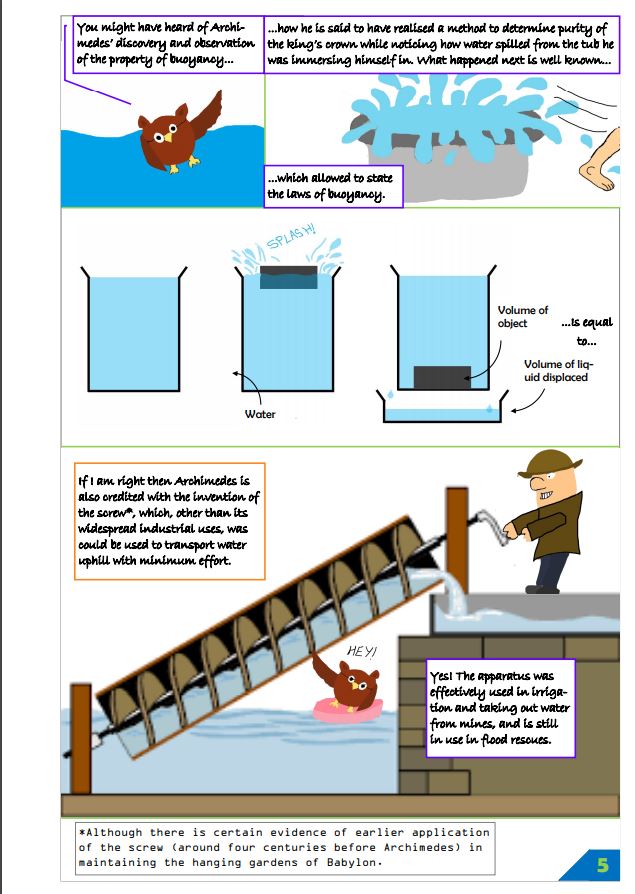 You might have heard of Archimedes' discovery and observation of the property of buoyancy...

...how he is said to have realised a method to determine purity of the king's crown while noticing how water spilled from the tub he was immersing himself in. What happened next is well known...

...which allowed to state the laws of buoyancy.

SPLASH!

Water

Volume of object

...is equal to...

Volume of liquid displaced

If I am right then Archimedes is also credited with the invention of the screw*, which, other than its widespread industrial uses, was could be used to transport water uphill with minimum effort.

HEY!

Yes! The apparatus was effectively used in irrigation and taking out water from mines, and is still in use in flood rescues.

*Although there is certain evidence of earlier application of the screw (around four centuries before Archimedes) in maintaining the hanging gardens of Babylon.

5