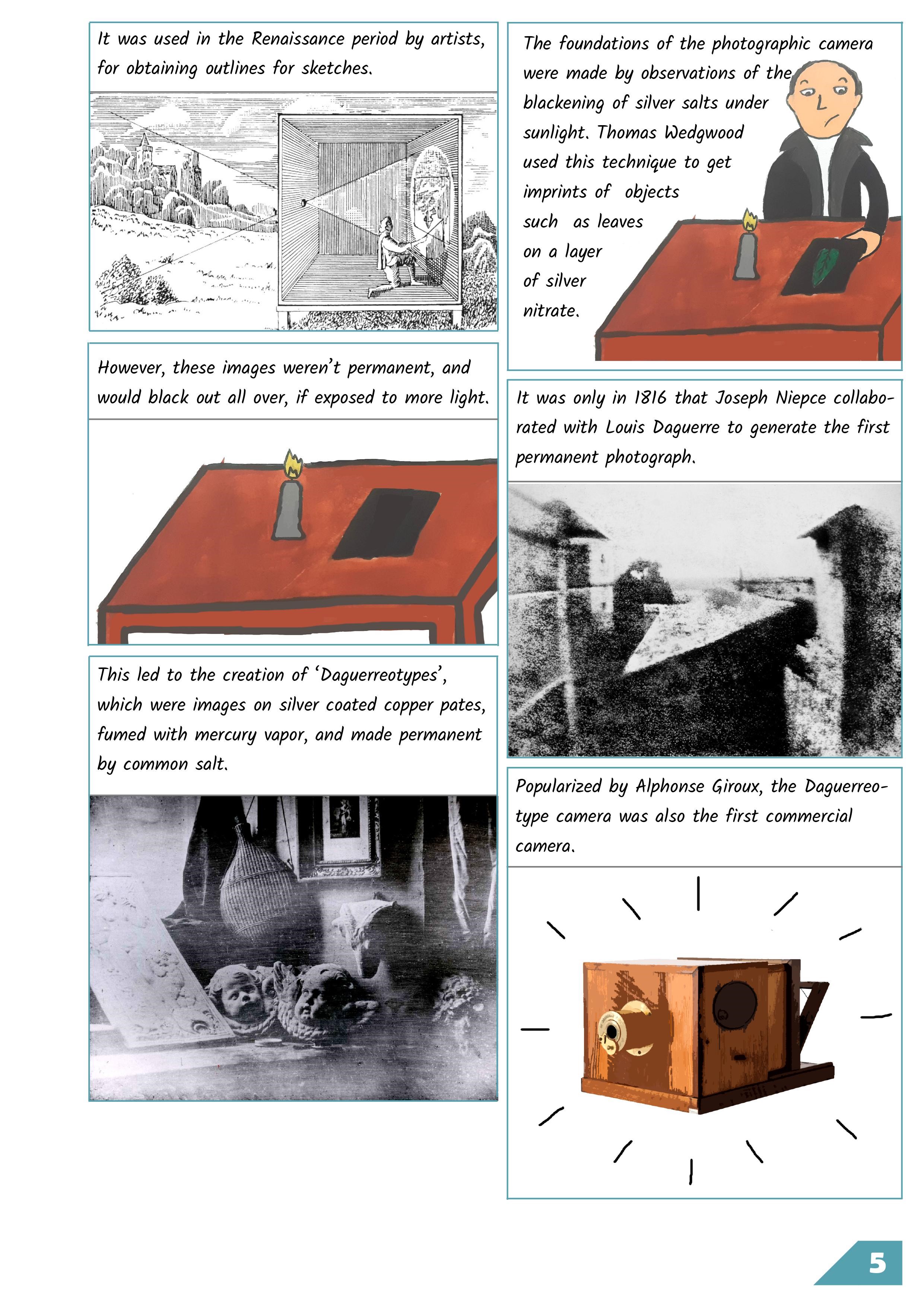 It was used in the Renaissance period by artists, for obtaining outlines for sketches.

However, these images weren't permanent, and would black out all over, if exposed to more light.

This led to the creation of 'Daguerreotypes', which were images on silver coated copper pates, fumed with mercury vapor, and made permanent by common salt.

The foundations of the photographic camera were made by observations of the blackening of silver salts under sunlight. Thomas Wedgwood used this technique to get imprints of objects such as leaves on a layer of silver nitrate.

It was only in 1816 that Joseph Niepce collaborated with Louis Daguerre to generate the first permanent photograph.

Popularized by Alphonse Giroux, the Daguerreotype camera was also the first commercial camera.

5